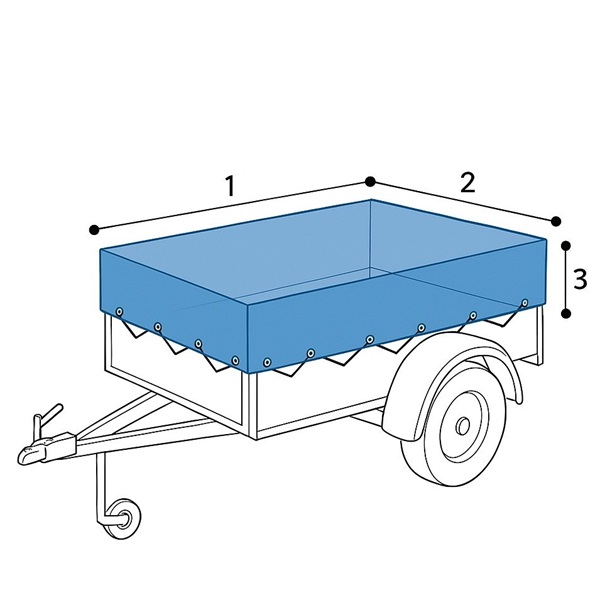 1
2
3